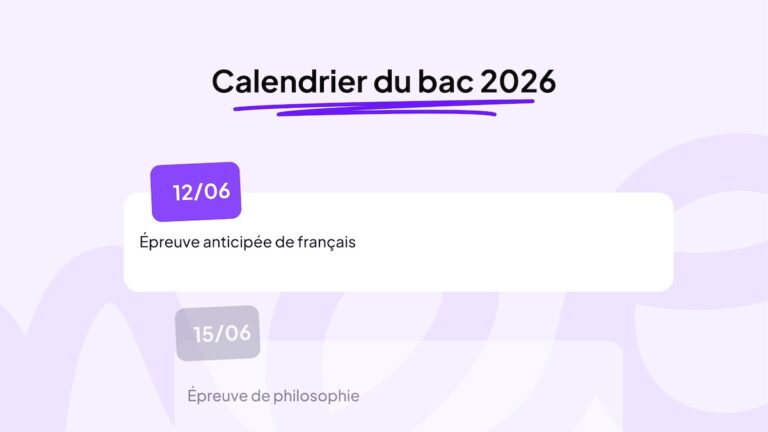 Calendrier du bac 2026

12/06

Épreuve anticipée de français

15/06

Épreuve de philosophie