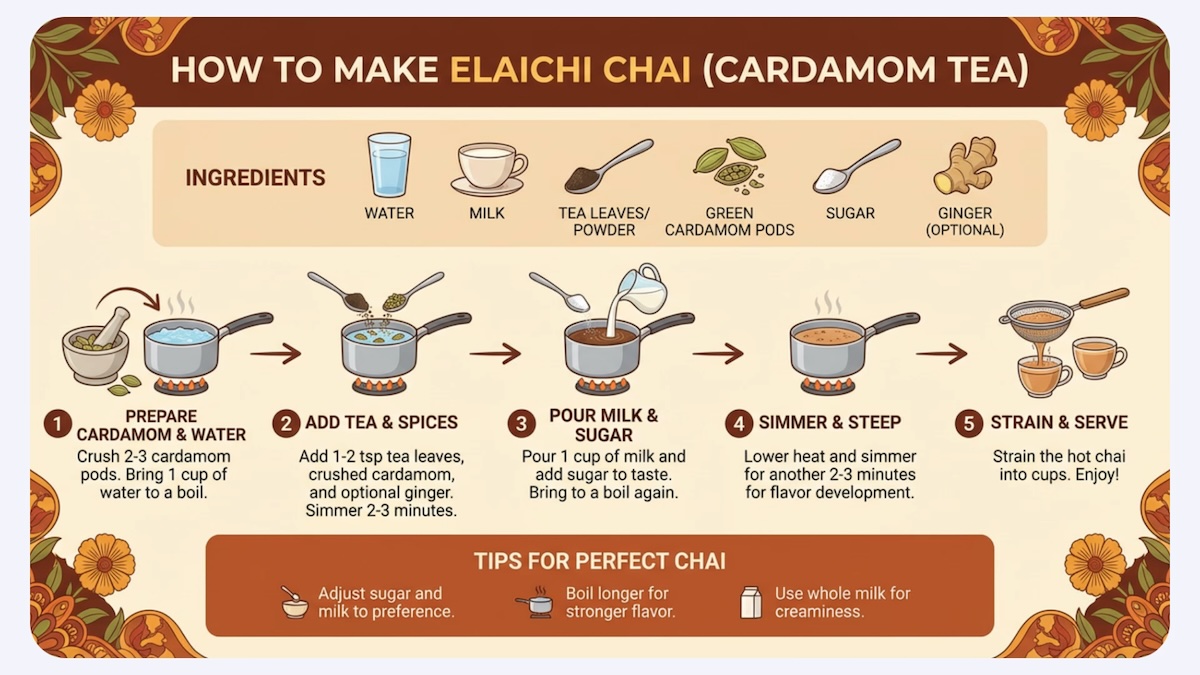 HOW TO MAKE ELAICHI CHAI (CARDAMOM TEA)

INGREDIENTS

WATER

MILK

TEA LEAVES/ POWDER

GREEN CARDAMOM PODS

SUGAR

GINGER (OPTIONAL)

1 PREPARE CARDAMOM & WATER

Crush 2-3 cardamom pods. Bring 1 cup of water to a boil.

2 ADD TEA & SPICES

Add 1-2 tsp tea leaves, crushed cardamom, and optional ginger. Simmer 2-3 minutes.

3 POUR MILK & SUGAR

Pour 1 cup of milk and add sugar to taste. Bring to a boil again.

4 SIMMER & STEEP

Lower heat and simmer for another 2-3 minutes for flavor development.

5 STRAIN & SERVE

Strain the hot chai into cups. Enjoy!

TIPS FOR PERFECT CHAI

Adjust sugar and milk to preference.

Boil longer for stronger flavor.

Use whole milk for creaminess.