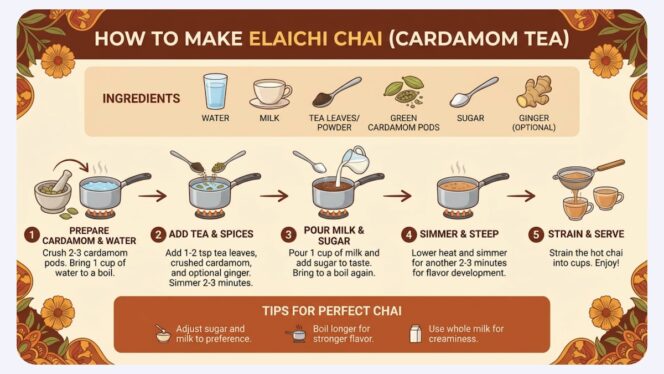 HOW TO MAKE ELAICHI CHAI (CARDAMOM TEA)

INGREDIENTS

WATER

MILK

TEA LEAVES/ POWDER

GREEN CARDAMOM PODS

SUGAR

GINGER (OPTIONAL)

1 PREPARE CARDAMOM & WATER
Crush 2-3 cardamom pods. Bring 1 cup of water to a boil.

2 ADD TEA & SPICES
Add 1-2 tsp tea leaves, crushed cardamom, and optional ginger. Simmer 2-3 minutes.

3 POUR MILK & SUGAR
Pour 1 cup of milk and add sugar to taste. Bring to a boil again.

4 SIMMER & STEEP
Lower heat and simmer for another 2-3 minutes for flavor development.

5 STRAIN & SERVE
Strain the hot chai into cups. Enjoy!

TIPS FOR PERFECT CHAI

Adjust sugar and milk to preference.

Boil longer for stronger flavor.

Use whole milk for creaminess.