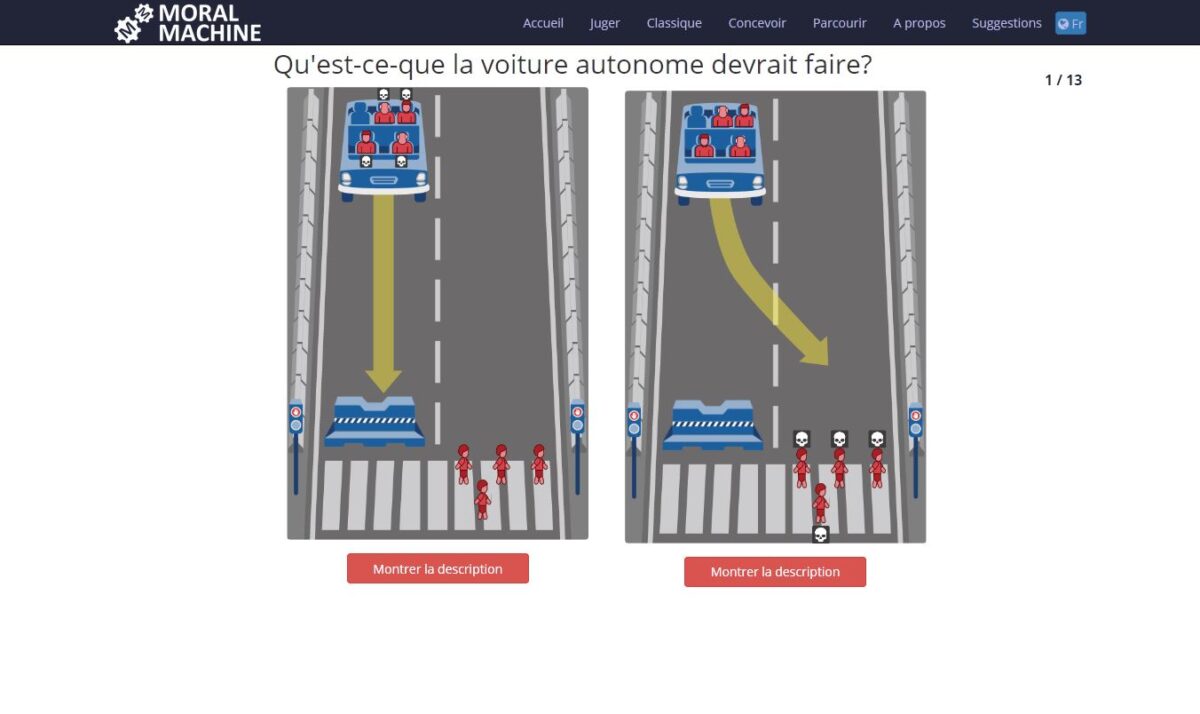 MORAL MACHINE

Accueil Juger Classique Concevoir Parcourir A propos Suggestions Fr

Qu'est-ce-que la voiture autonome devrait faire?

1 / 13

Montrer la description

Montrer la description